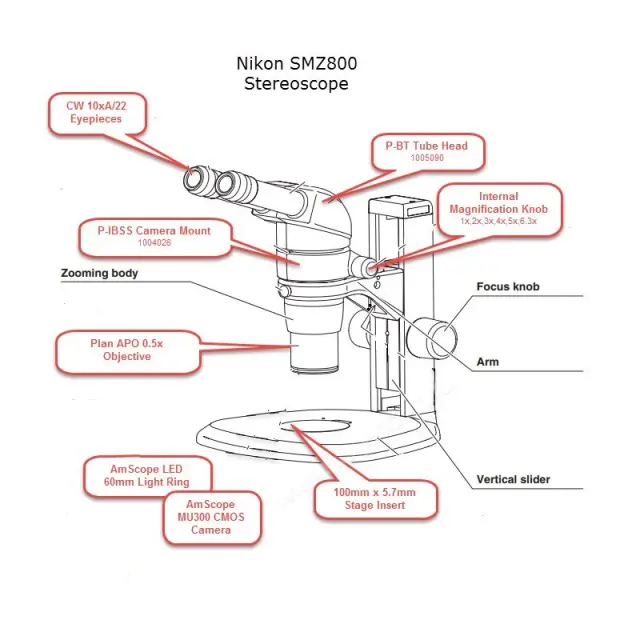 Nikon SMZ800
Stereoscope

CW 10xA/22
Eyepieces

P-BT Tube Head
1005090

Internal
Magnification Knob
1x,2x,3x,4x,5x,6.3x

P-IBSS Camera Mount
1004026

Zooming body

Focus knob

Plan APO 0.5x
Objective

Arm

AmScope LED
60mm Light Ring

AmScope
MU300 CMOS
Camera

100mm x 5.7mm
Stage Insert

Vertical slider