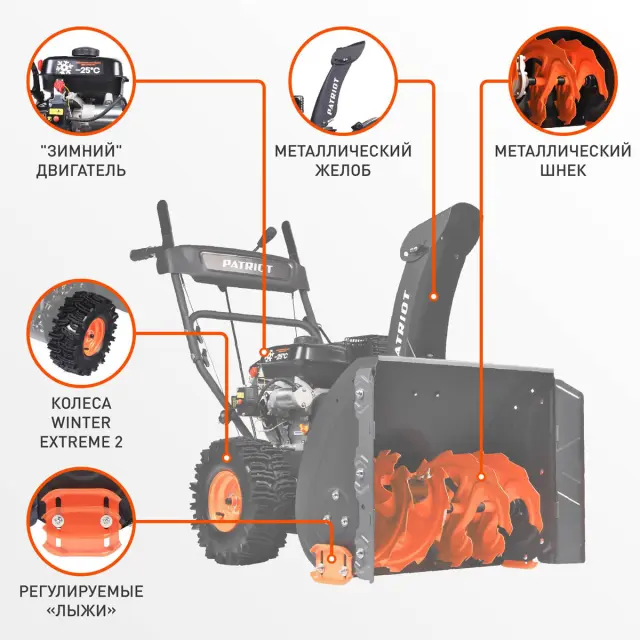 -25°C

"ЗИМНИЙ" ДВИГАТЕЛЬ

PATRIOT

МЕТАЛЛИЧЕСКИЙ ЖЕЛОБ

МЕТАЛЛИЧЕСКИЙ ШНЕК

PATRIOT

PATRIOT

-25°C

КОЛЕСА WINTER EXTREME 2

РЕГУЛИРУЕМЫЕ «ЛЫЖИ»