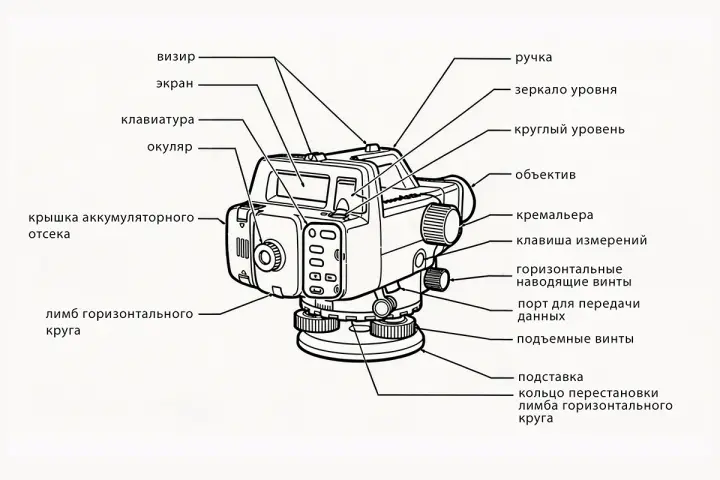 визир
экран
клавиатура
окуляр
крышка аккумуляторного отсека
лимб горизонтального круга
ручка
зеркало уровня
круглый уровень
объектив
кремальера
клавиша измерений
горизонтальные наводящие винты
порт для передачи данных
подъемные винты
подставка
кольцо перестановки лимба горизонтального круга